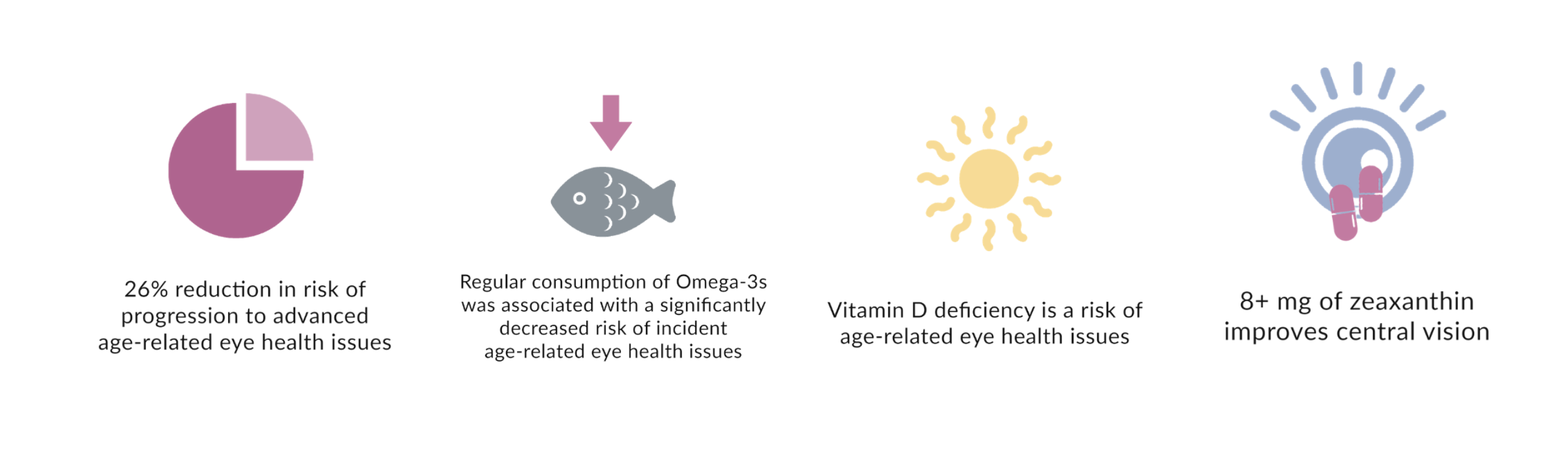 26% reduction in risk of progression to advanced age-related eye health issues

Regular consumption of Omega-3s was associated with a significantly decreased risk of incident age-related eye health issues

Vitamin D deficiency is a risk of age-related eye health issues

8+ mg of zeaxanthin improves central vision